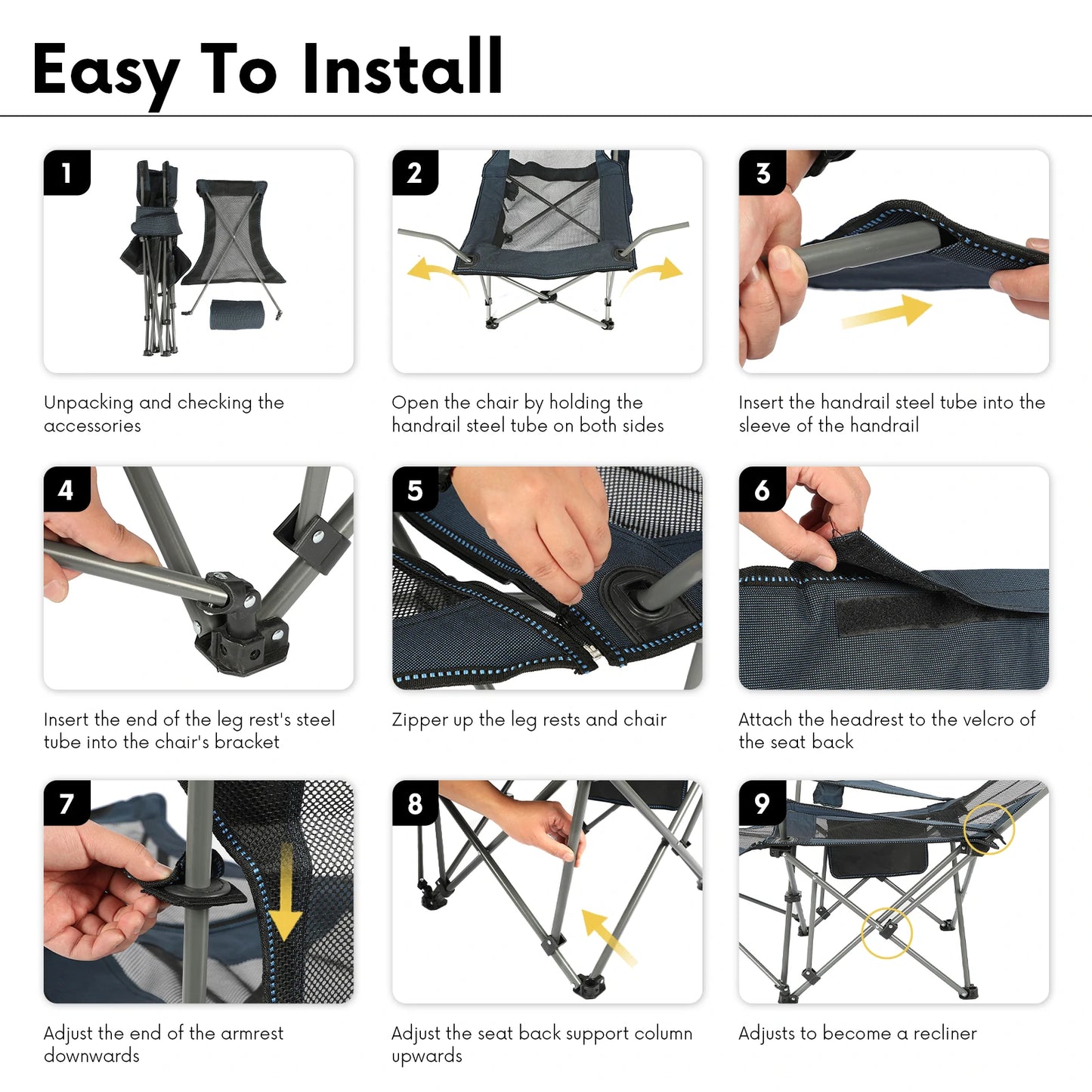 Easy To Install

1

Unpacking and checking the accessories

2

Open the chair by holding the handrail steel tube on both sides

3

Insert the handrail steel tube into the sleeve of the handrail

4

Insert the end of the leg rest's steel tube into the chair's bracket

5

Zipper up the leg rests and chair

6

Attach the headrest to the velcro of the seat back

7

Adjust the end of the armrest downwards

8

Adjust the seat back support column upwards

9

Adjusts to become a recliner