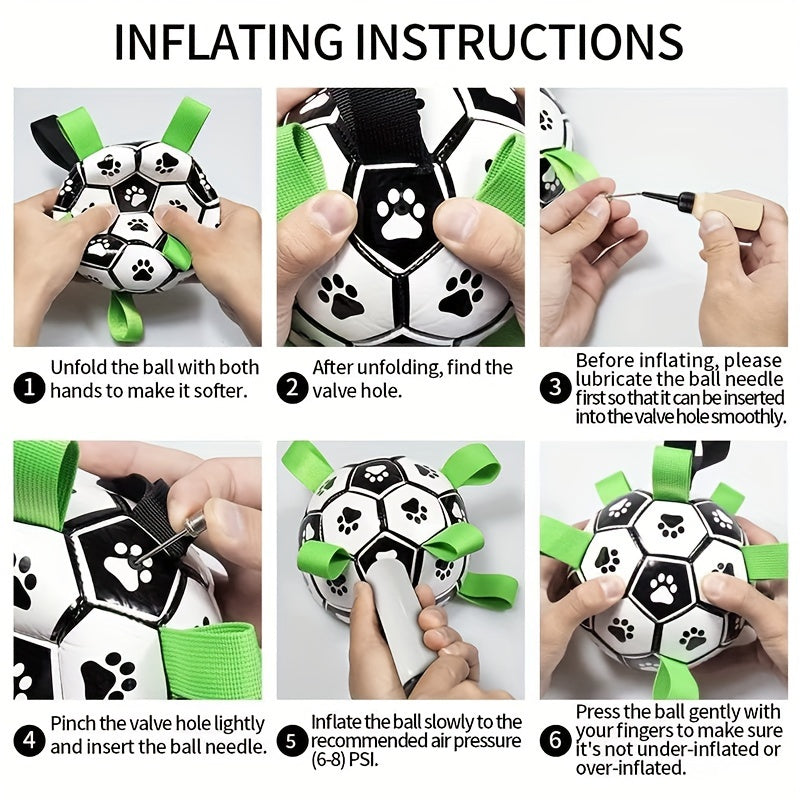 INFLATING INSTRUCTIONS

1 Unfold the ball with both hands to make it softer.

2 After unfolding, find the valve hole.

3 Before inflating, please lubricate the ball needle first so that it can be inserted into the valve hole smoothly.

4 Pinch the valve hole lightly and insert the ball needle.

5 Inflate the ball slowly to the recommended air pressure (6-8) PSI.

6 Press the ball gently with your fingers to make sure it's not under-inflated or over-inflated.