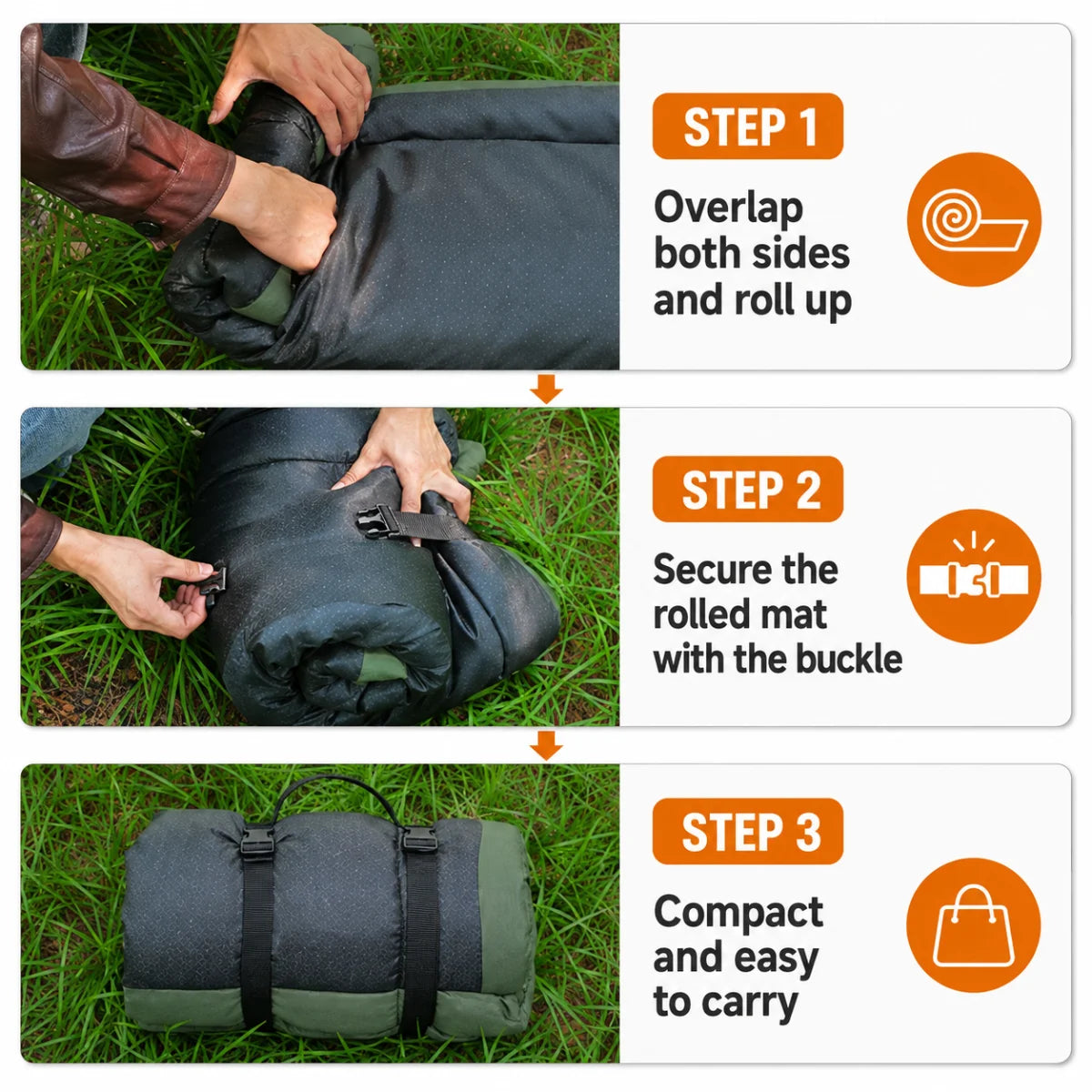 STEP 1

Overlap both sides and roll up

STEP 2

Secure the rolled mat with the buckle

STEP 3

Compact and easy to carry