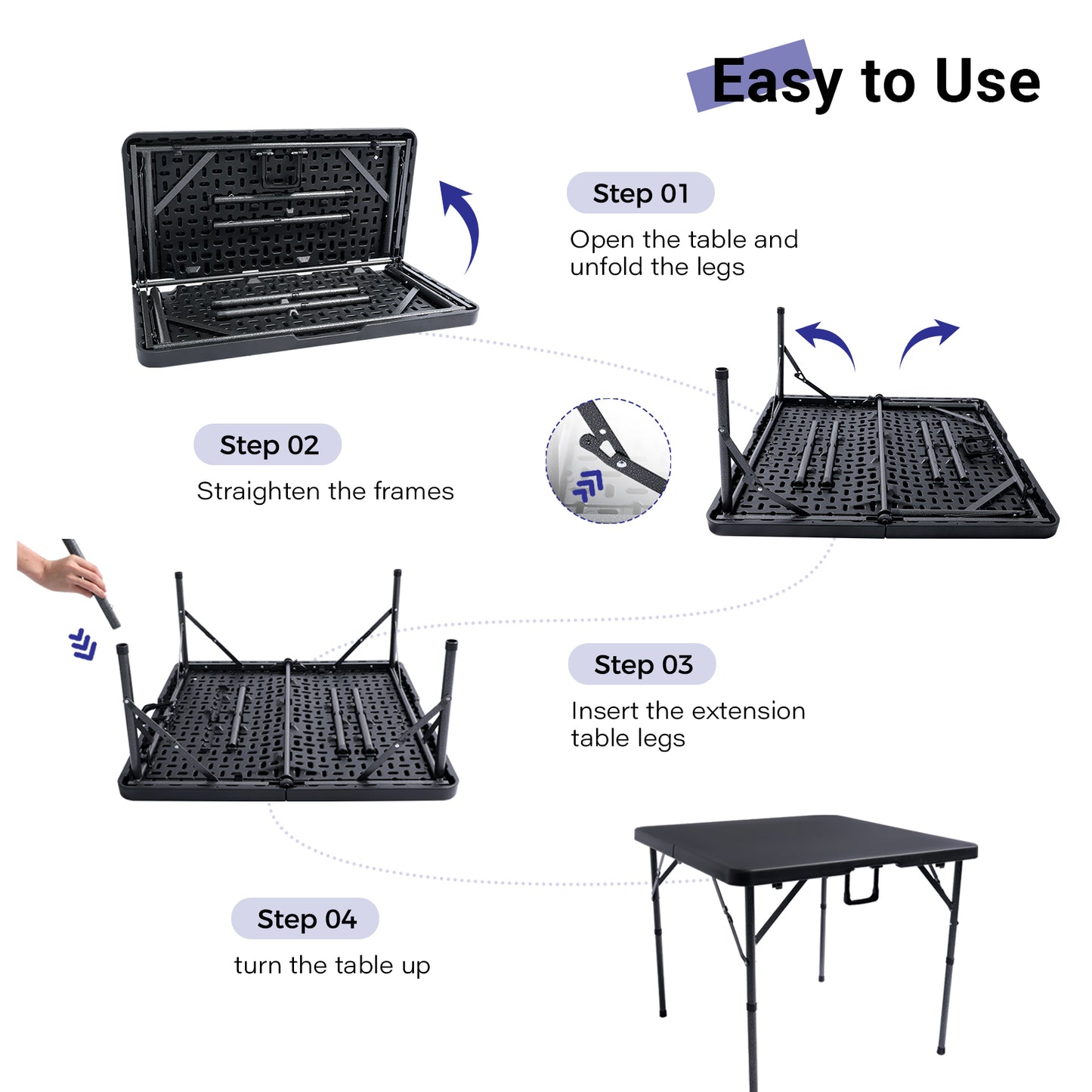 Easy to Use

Step 01
Open the table and unfold the legs

Step 02
Straighten the frames

Step 03
Insert the extension table legs

Step 04
turn the table up