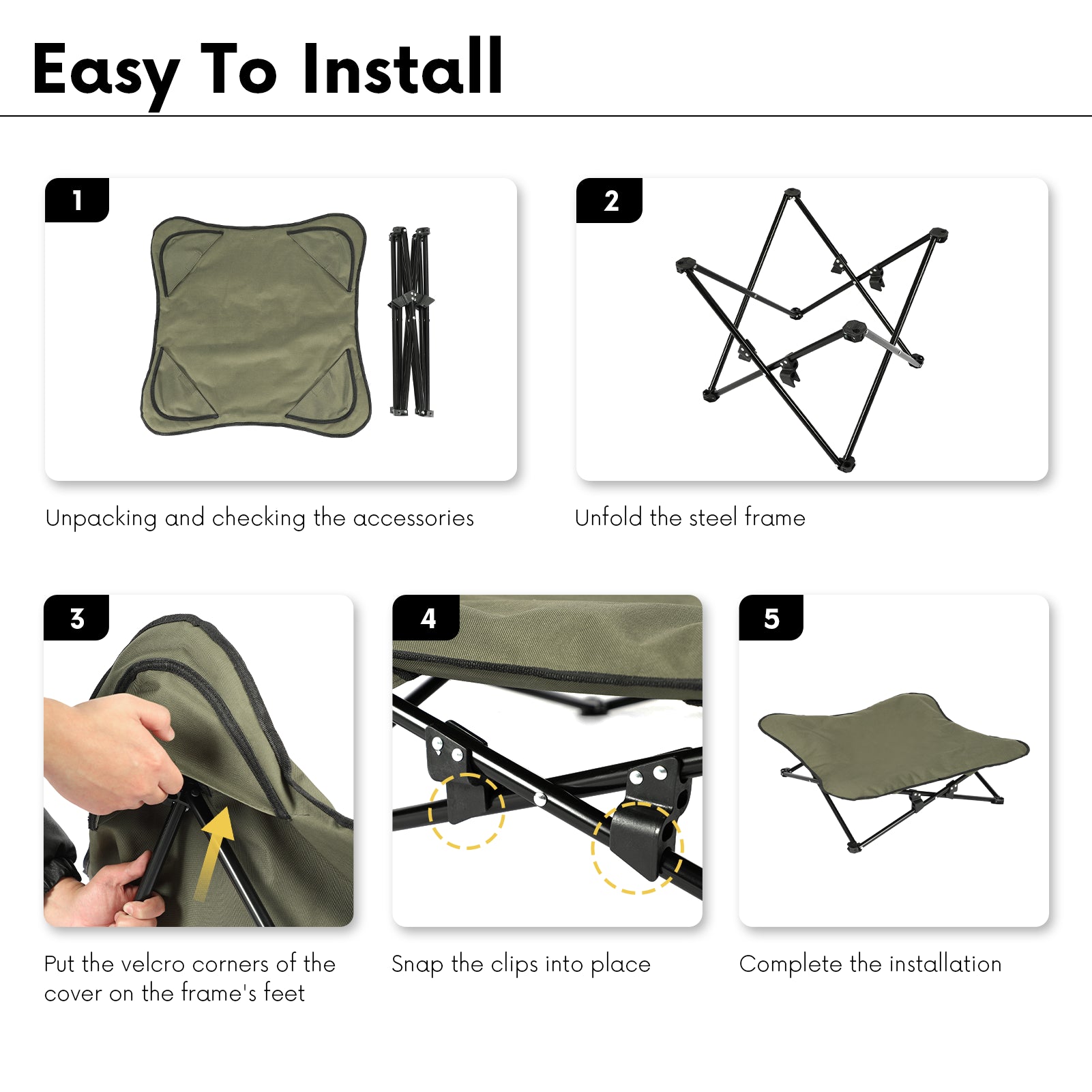 Easy To Install

1

Unpacking and checking the accessories

2

Unfold the steel frame

3

Put the velcro corners of the cover on the frame's feet

4

Snap the clips into place

5

Complete the installation