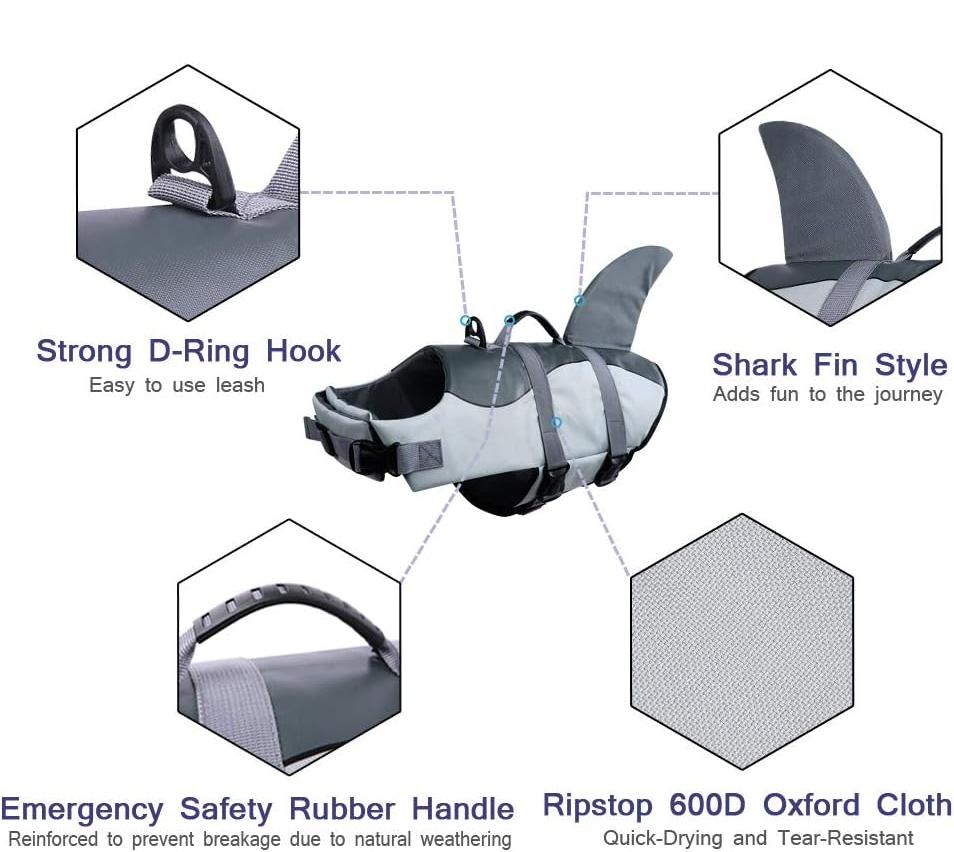 Strong D-Ring Hook
Easy to use leash

Shark Fin Style
Adds fun to the journey

Emergency Safety Rubber Handle
Reinforced to prevent breakage due to natural weathering

Ripstop 600D Oxford Cloth
Quick-Drying and Tear-Resistant