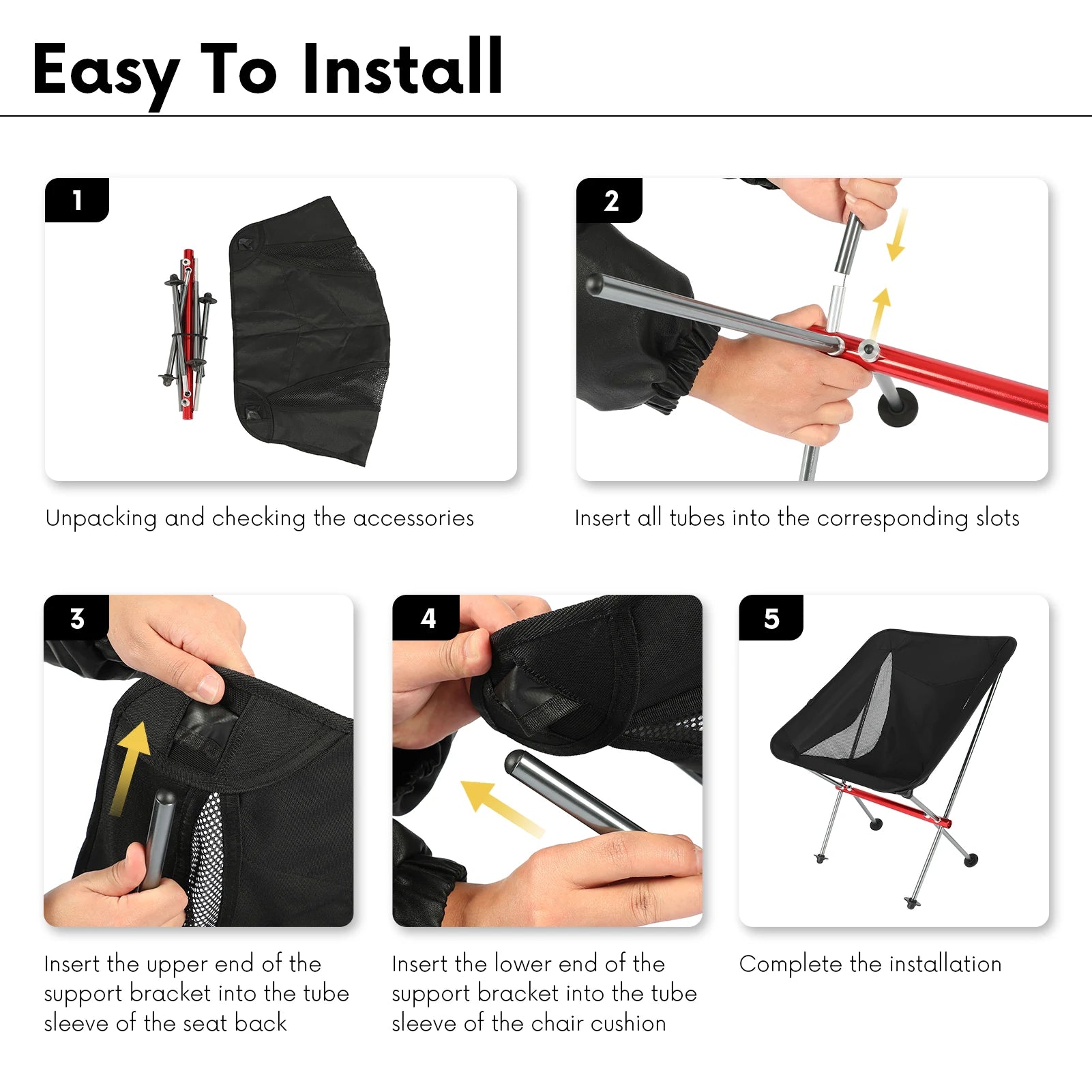 Easy To Install

1

Unpacking and checking the accessories

2

Insert all tubes into the corresponding slots

3

Insert the upper end of the support bracket into the tube sleeve of the seat back

4

Insert the lower end of the support bracket into the tube sleeve of the chair cushion

5

Complete the installation