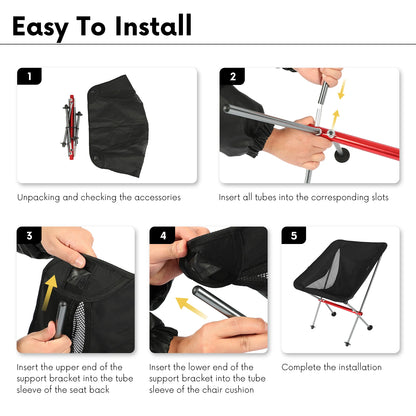 Easy To Install

1

Unpacking and checking the accessories

2

Insert all tubes into the corresponding slots

3

Insert the upper end of the support bracket into the tube sleeve of the seat back

4

Insert the lower end of the support bracket into the tube sleeve of the chair cushion

5

Complete the installation