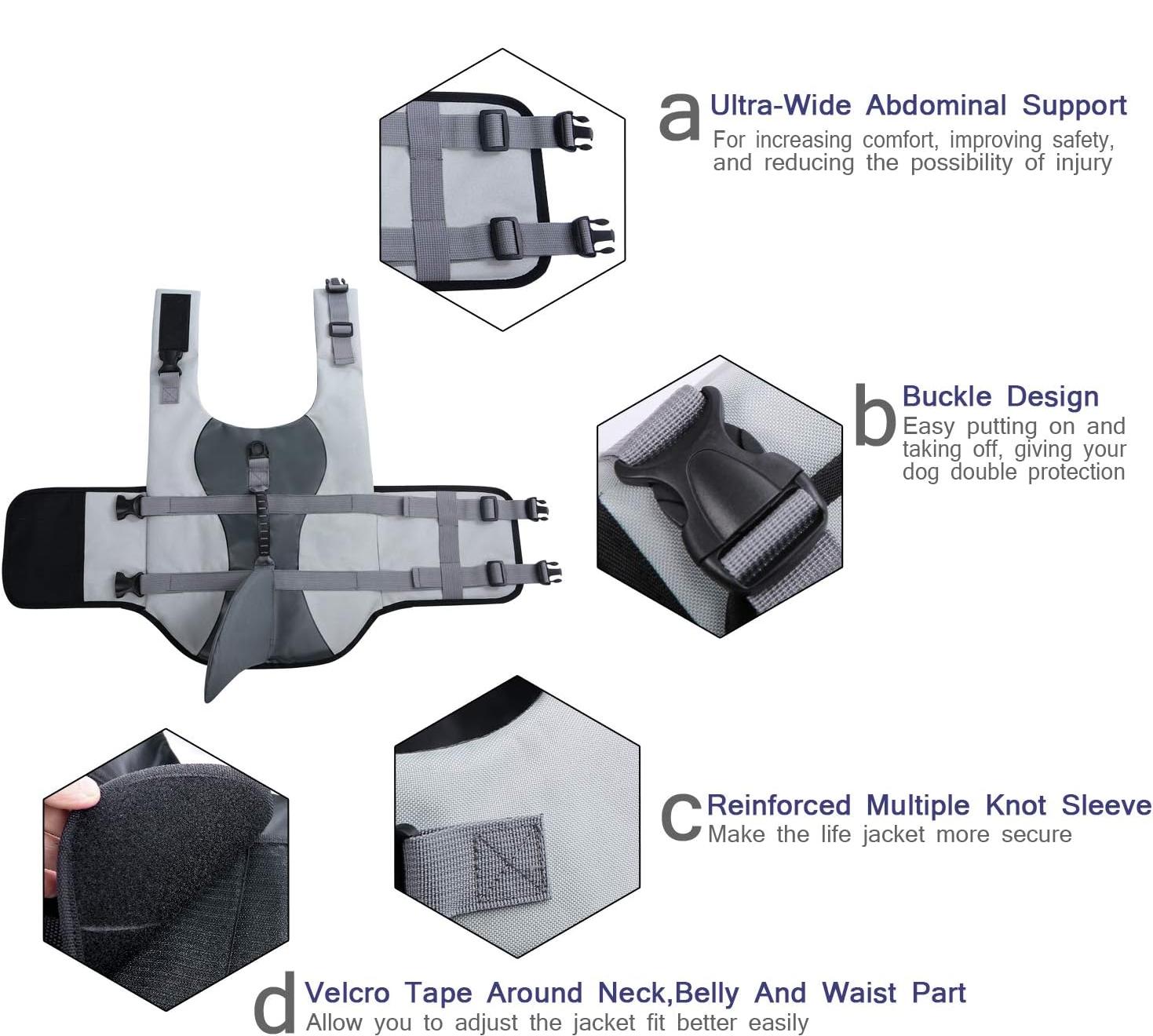 a Ultra-Wide Abdominal Support
For increasing comfort, improving safety, and reducing the possibility of injury

b Buckle Design
Easy putting on and taking off, giving your dog double protection

c Reinforced Multiple Knot Sleeve
Make the life jacket more secure

d Velcro Tape Around Neck,Belly And Waist Part
Allow you to adjust the jacket fit better easily