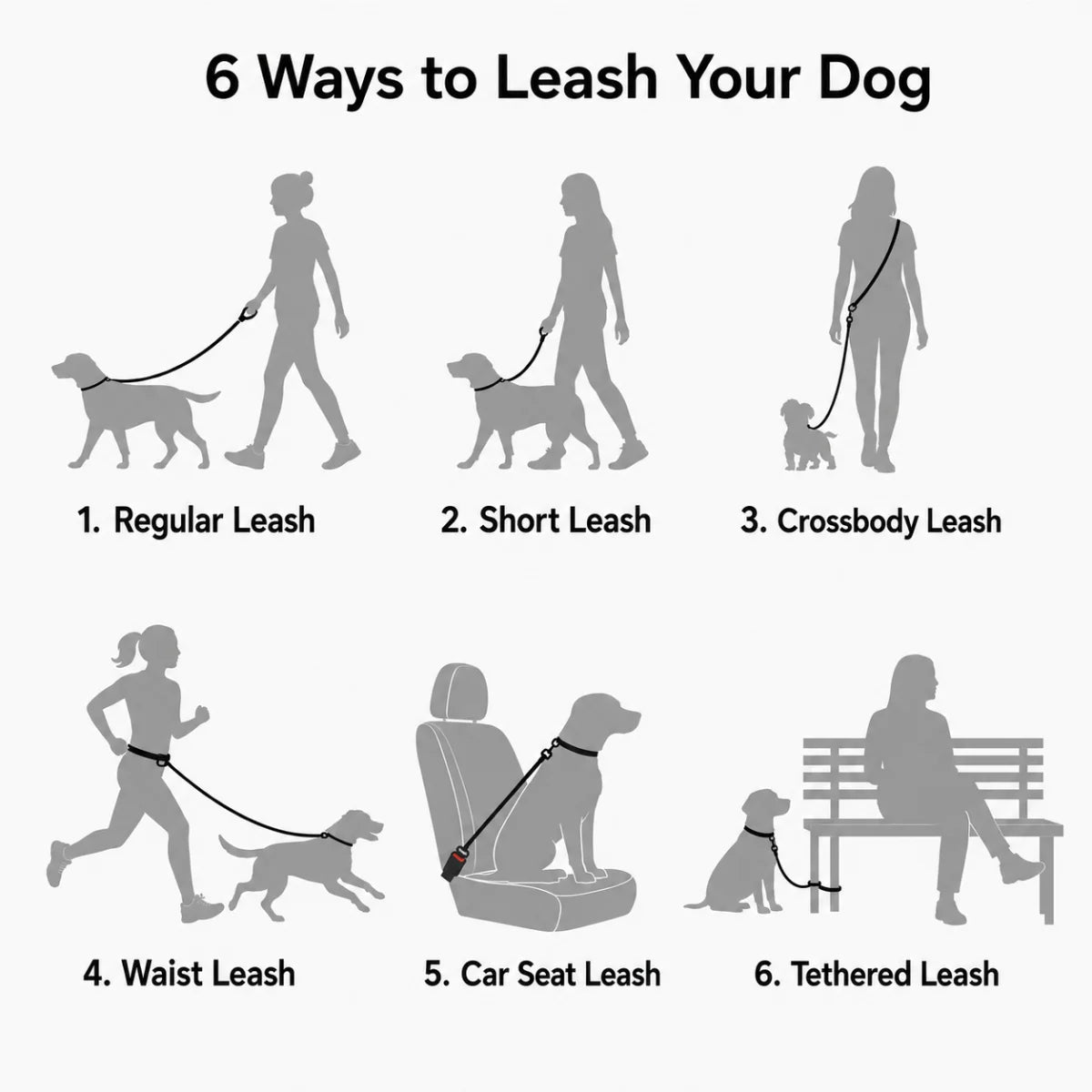 6 Ways to Leash Your Dog

1. Regular Leash

2. Short Leash

3. Crossbody Leash

4. Waist Leash

5. Car Seat Leash

6. Tethered Leash