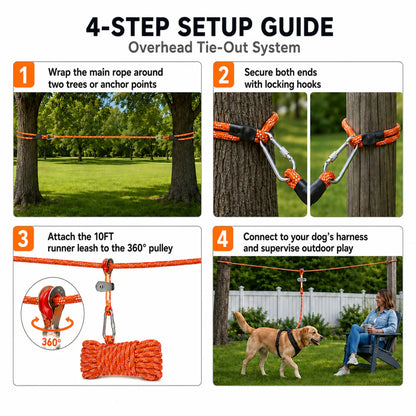 4-STEP SETUP GUIDE
Overhead Tie-Out System

1 Wrap the main rope around two trees or anchor points

2 Secure both ends with locking hooks

3 Attach the 10FT runner leash to the 360° pulley

360°

4 Connect to your dog's harness and supervise outdoor play