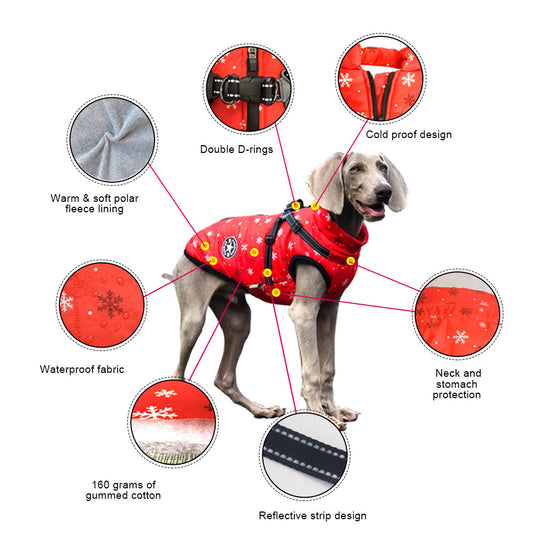 Double D-rings

Cold proof design

Warm & soft polar fleece lining

Waterproof fabric

Neck and stomach protection

160 grams of gummed cotton

Reflective strip design