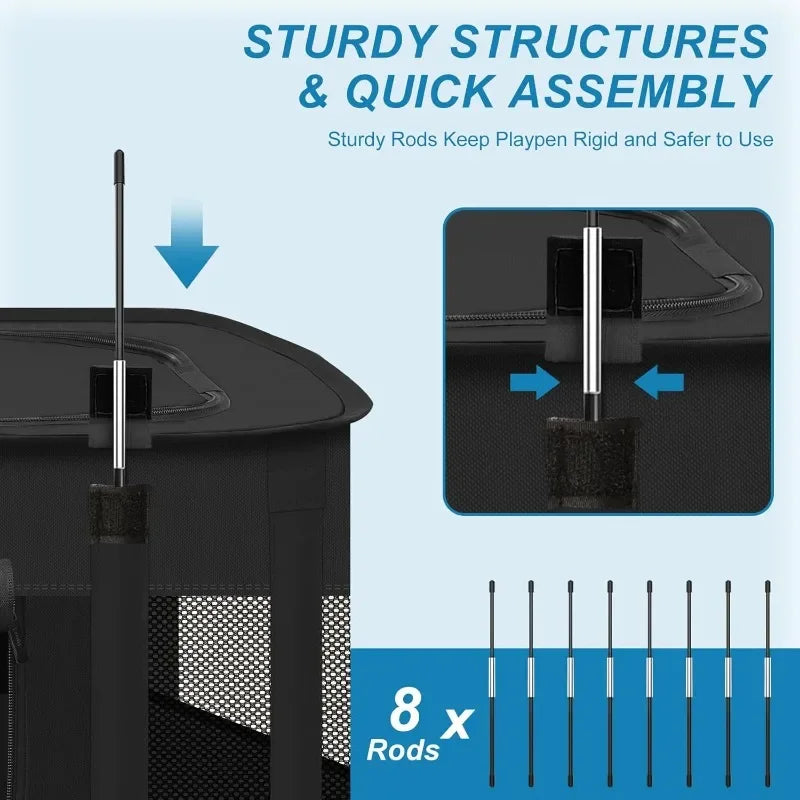 STURDY STRUCTURES & QUICK ASSEMBLY

Sturdy Rods Keep Playpen Rigid and Safer to Use

8 x
Rods