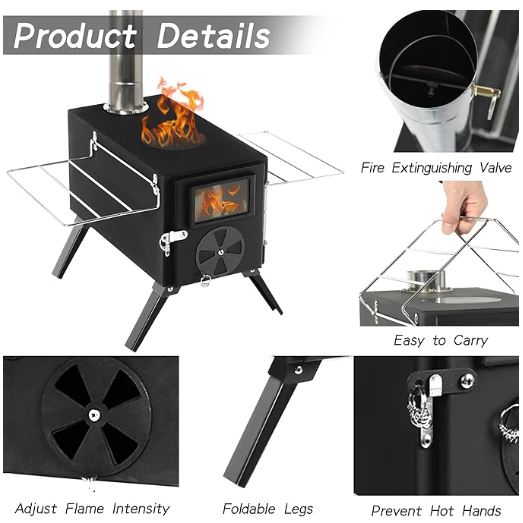 Product Details

Fire Extinguishing Valve

Easy to Carry

Adjust Flame Intensity

Foldable Legs

Prevent Hot Hands